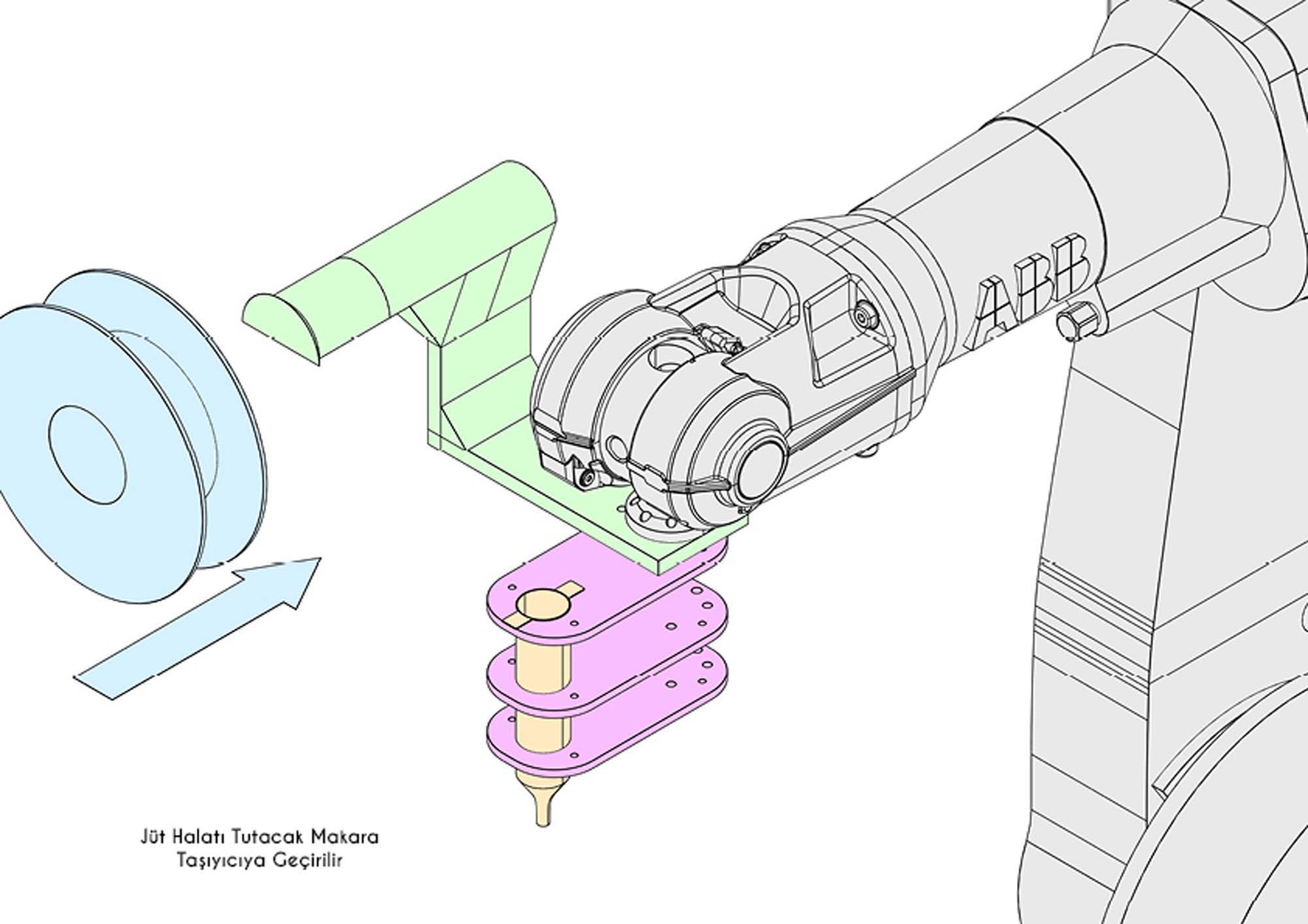 ABB

Jüt Halatı Tutacak Makara Taşıyıcıya Geçirilir